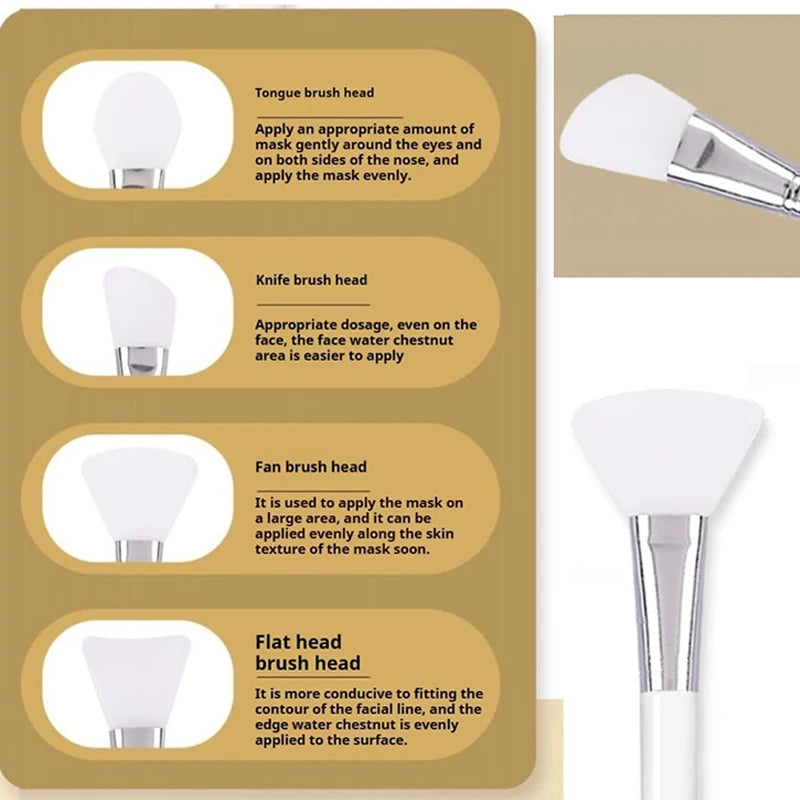 Tongue brush head

Apply an appropriate amount of mask gently around the eyes and on both sides of the nose, and apply the mask evenly.

Knife brush head

Appropriate dosage, even on the face, the face water chestnut area is easier to apply

Fan brush head

It is used to apply the mask on a large area, and it can be applied evenly along the skin texture of the mask soon.

Flat head brush head

It is more conducive to fitting the contour of the facial line, and the edge water chestnut is evenly applied to the surface.